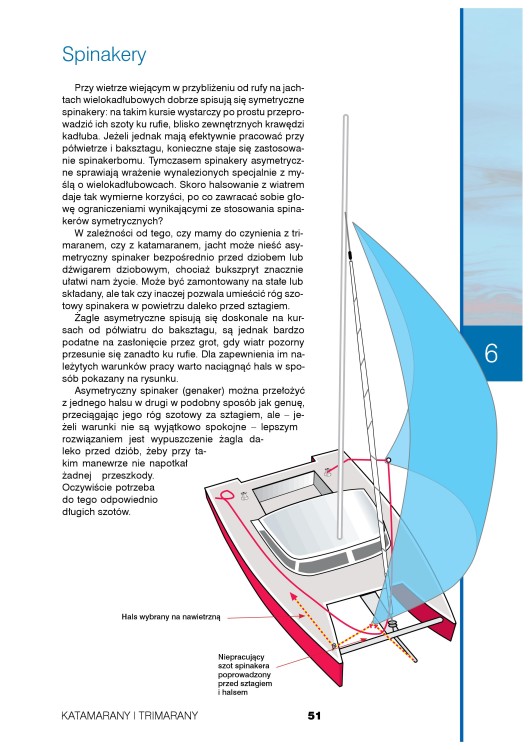 Spinakery

Przy wietrze wiejącym w przybliżeniu od rufy na jachtach wielokadłubowych dobrze spisują się symetryczne spinakery: na takim kursie wystarczy po prostu przeprowadzić ich szoty ku rufie, blisko zewnętrznych krawędzi kadłuba. Jeżeli jednak mają efektywnie pracować przy półwietrze i baksztagu, konieczne staje się zastosowanie spinakerbomu. Tymczasem spinakery asymetryczne sprawiają wrażenie wynalezionych specjalnie z myślą o wielokadłubowcach. Skoro halsowanie z wiatrem daje tak wymierne korzyści, po co zawracać sobie głowę ograniczeniami wynikającymi ze stosowania spinakerów symetrycznych?

W zależności od tego, czy mamy do czynienia z trimaranem, czy z katamaranem, jacht może nieść asymetryczny spinaker bezpośrednio przed dziobem lub dźwigarem dziobowym, chociaż bukszpryt znacznie ułatwi nam życie. Może być zamontowany na stałe lub składany, ale tak czy inaczej pozwala umieścić róg szotowy spinakera w powietrzu daleko przed sztagiem.

Żagle asymetryczne spisują się doskonale na kursach od półwiatru do baksztagu, są jednak bardzo podatne na zasłonięcie przez grot, gdy wiatr pozorny przesunie się zanadto ku rufie. Dla zapewnienia im należytych warunków pracy warto naciągnąć hals w sposób pokazany na rysunku.

Asymetryczny spinaker (genaker) można przełożyć z jednego halsu w drugi w podobny sposób jak genuę, przeciągając jego róg szotowy za sztagiem, ale – jeżeli warunki nie są wyjątkowo spokojne – lepszym rozwiązaniem jest wypuszczenie żagla daleko przed dziób, żeby przy takim manewrze nie napotkał żadnej przeszkody. Oczywiście potrzeba do tego odpowiednio długich szotów.

6

Hals wybrany na nawietrzną

Niepracujący szot spinakera poprowadzony przed sztagiem i halsem

KATAMARANY I TRIMARANY

51